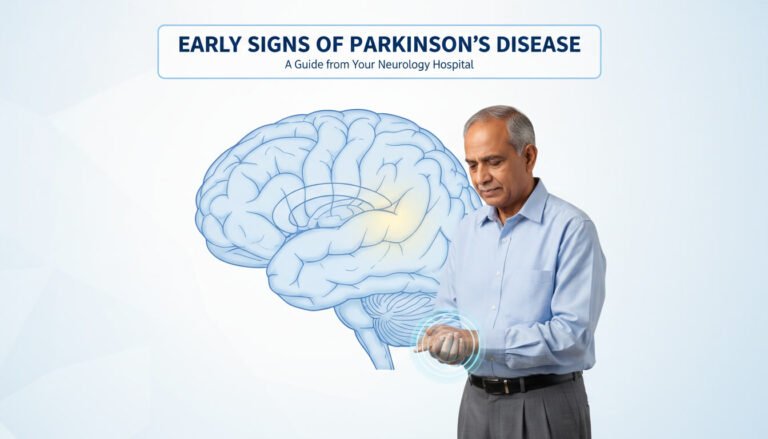 EARLY SIGNS OF PARKINSON'S DISEASE
A Guide from Your Neurology Hospital